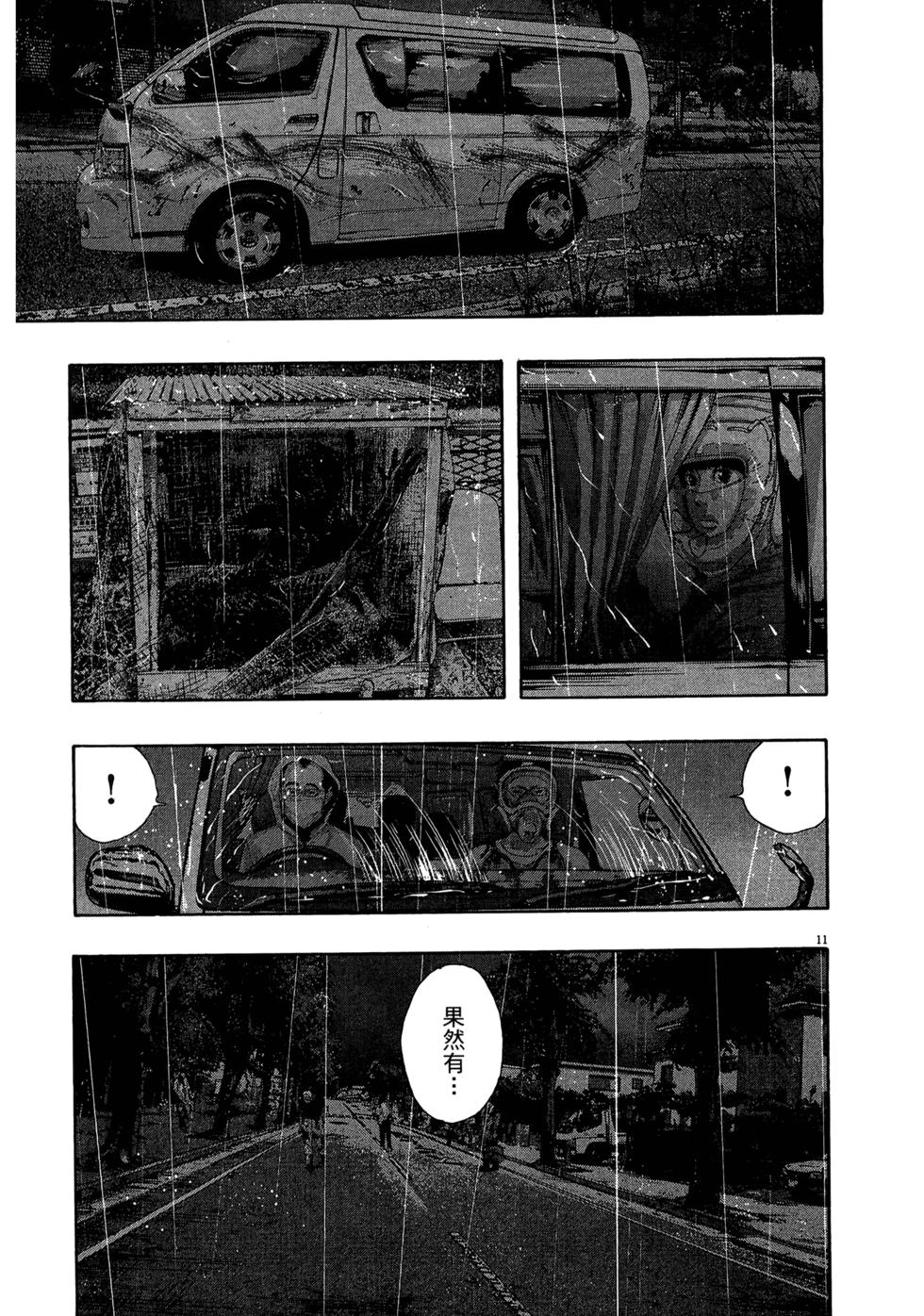 !

!

11

果然有…