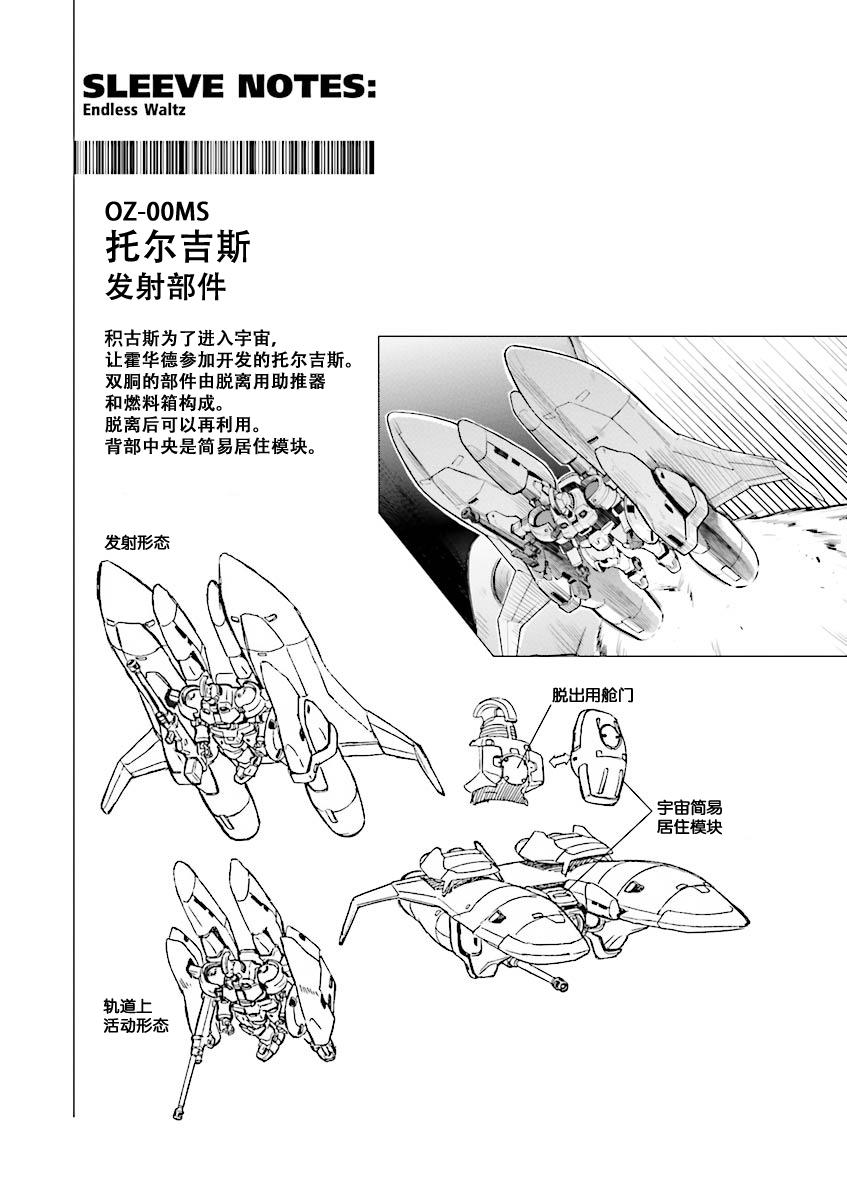 SLEEVE NOTES:
Endless Waltz

OZ-00MS
托尔吉斯
发射部件

积古斯为了进入宇宙，
让霍华德参加开发的托尔吉斯。
双胴的部件由脱离用助推器
和燃料箱构成。
脱离后可以再利用。
背部中央是简易居住模块。

发射形态

脱出用舱门

宇宙简易
居住模块

轨道上
活动形态