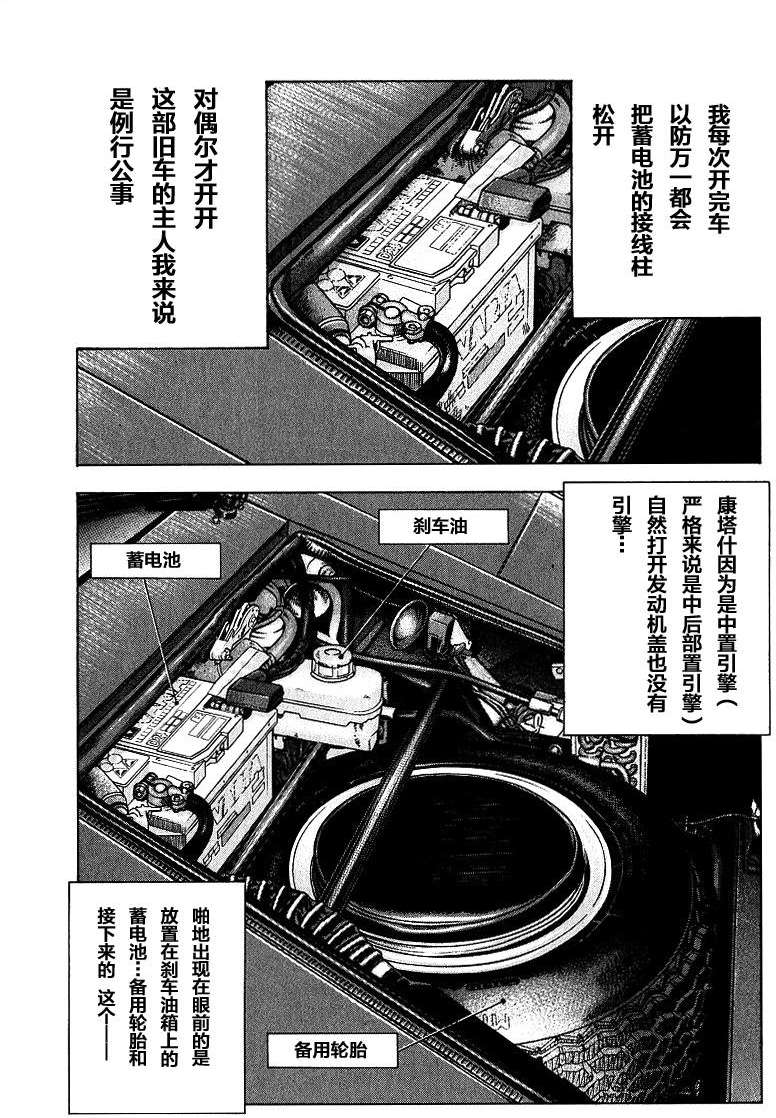 我每次开完车
以防万一都会
把蓄电池的接线柱
松开

对偶尔才开开
这部旧车的主人我来说
是例行公事

康塔什因为是中置引擎（
严格来说是中后部置引擎）
自然打开发动机盖也没有
引擎…

刹车油

蓄电池

啪地出现在眼前的是
放置在刹车油箱上的
蓄电池…备用轮胎和
接下来的 这个——

备用轮胎